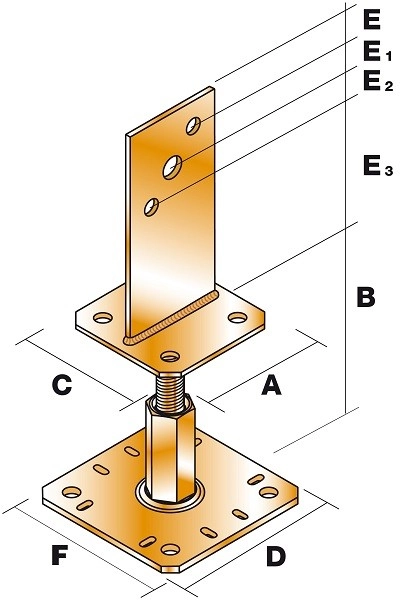 E
$E_1$
$E_2$
$E_3$
B
C
A
F
D